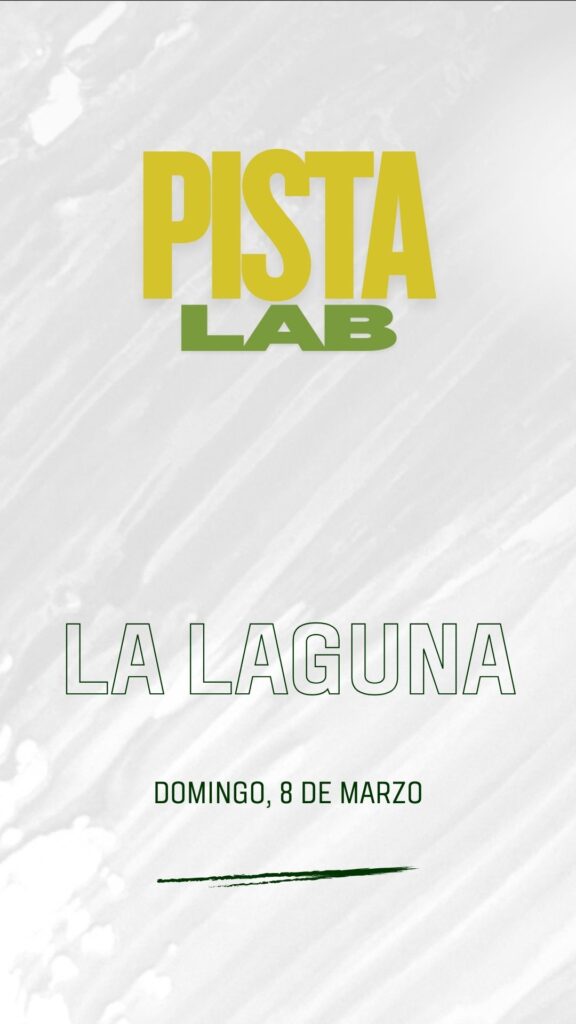 PISTA
LAB

LA LAGUNA

DOMINGO, 8 DE MARZO